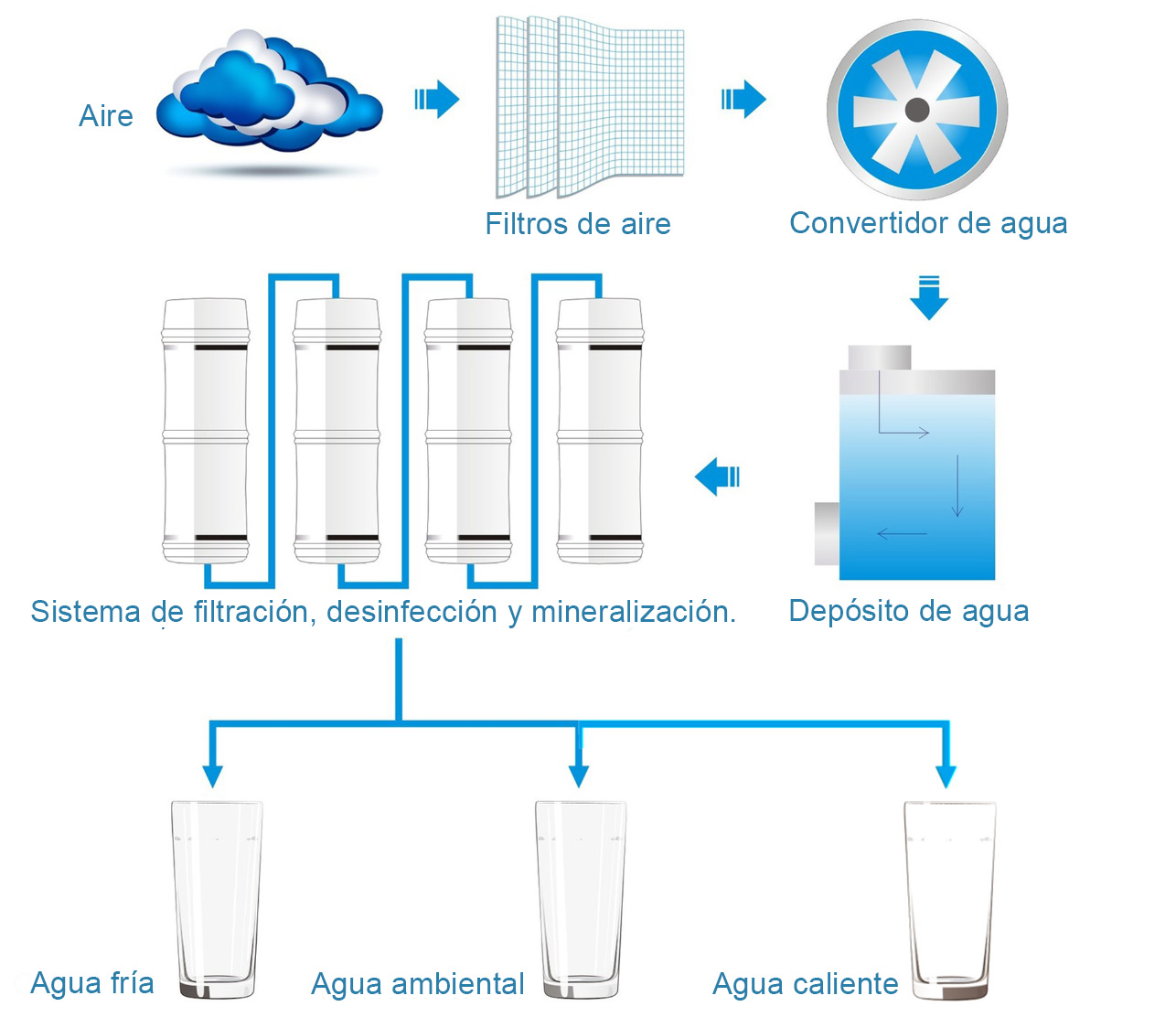 Aire

Filtros de aire

Convertidor de agua

Sistema de filtración, desinfección y mineralización.

Depósito de agua

Agua fría

Agua ambiental

Agua caliente