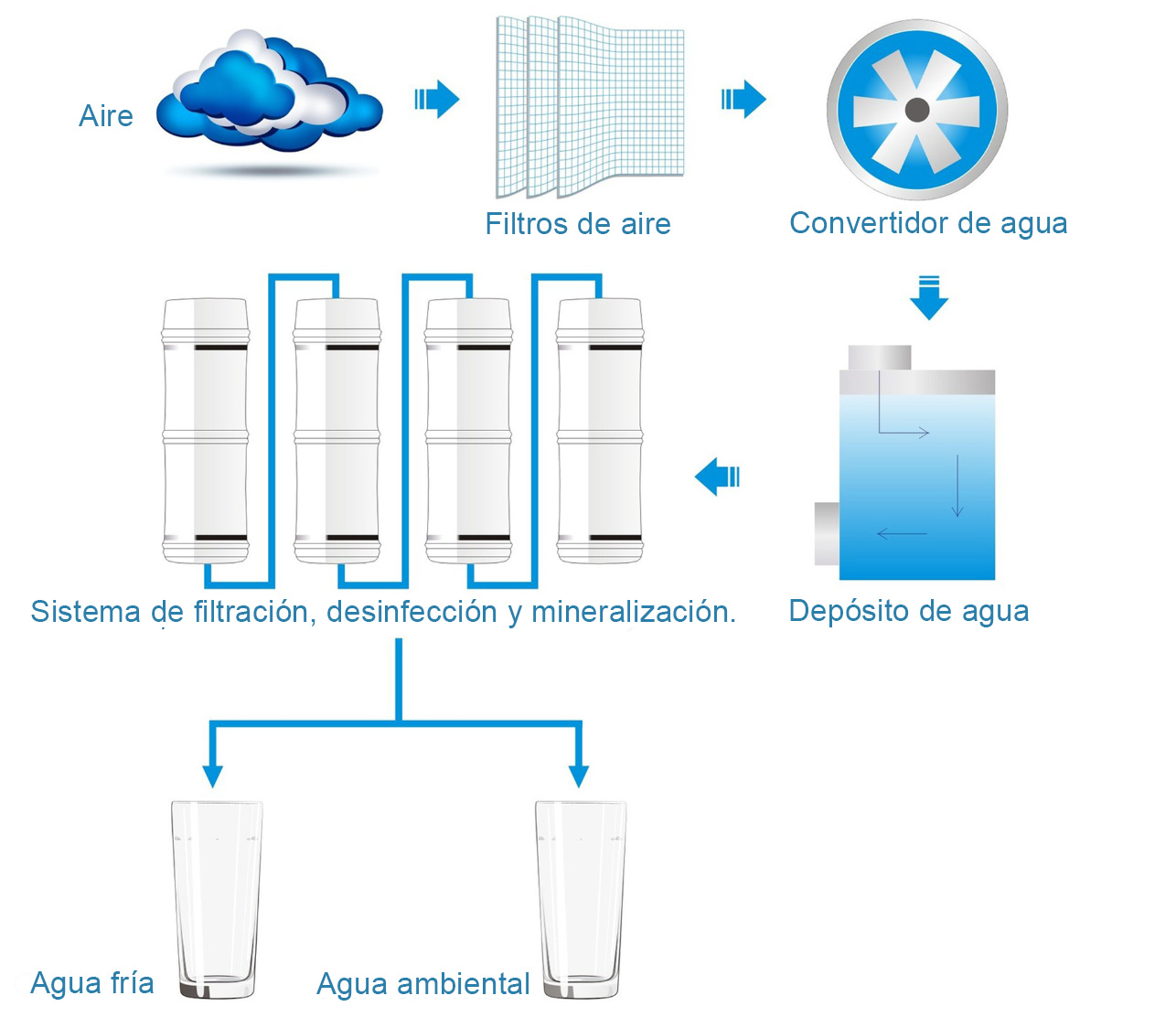 Aire

Filtros de aire

Convertidor de agua

Depósito de agua

Sistema de filtración, desinfección y mineralización.

Agua fría

Agua ambiental